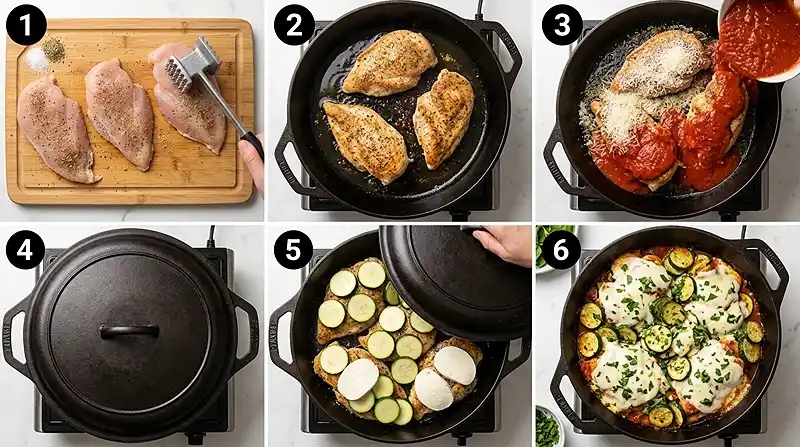 1
2
3
4
5
6