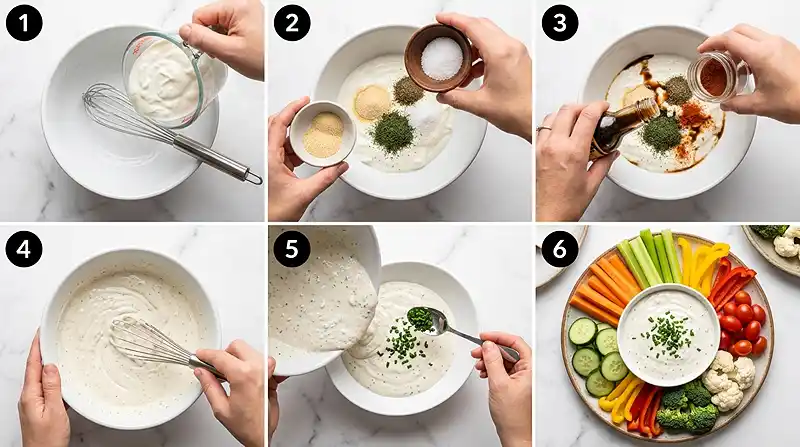 1
2
3
4
5
6