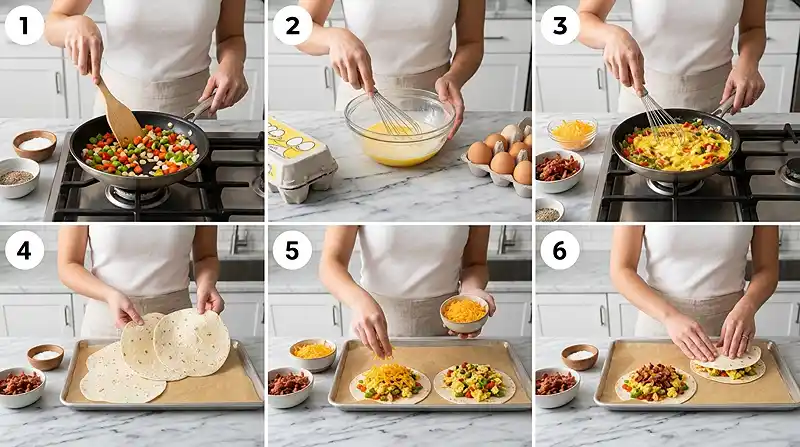 1
2
3
4
5
6