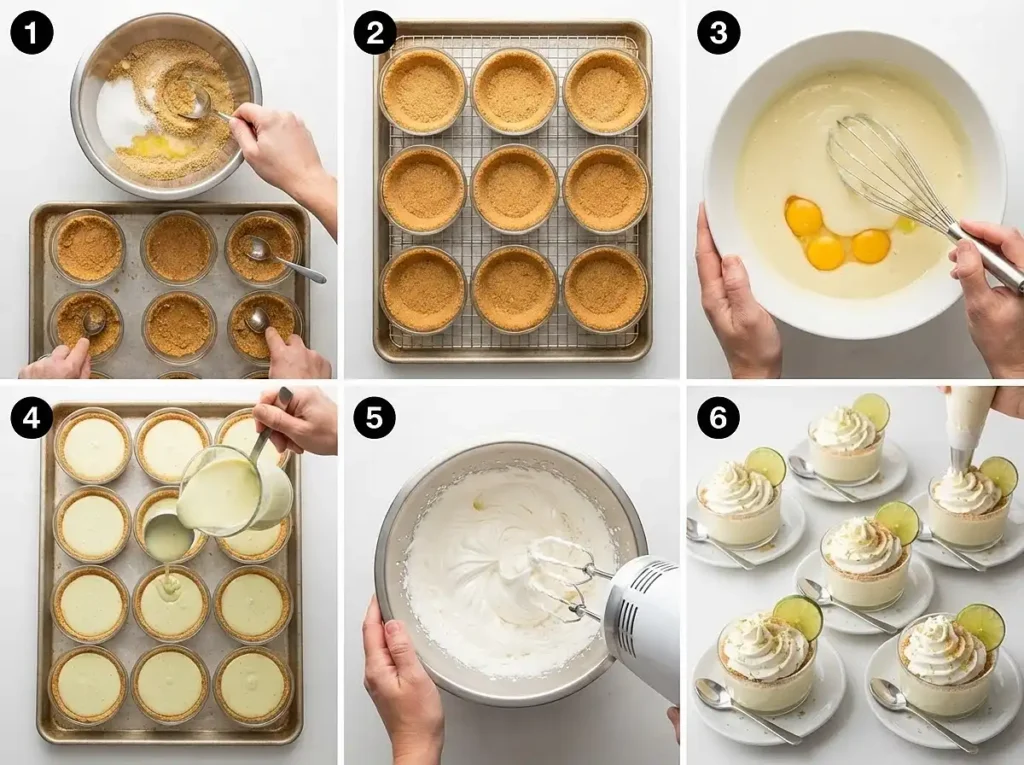 1
2
3
4
5
6