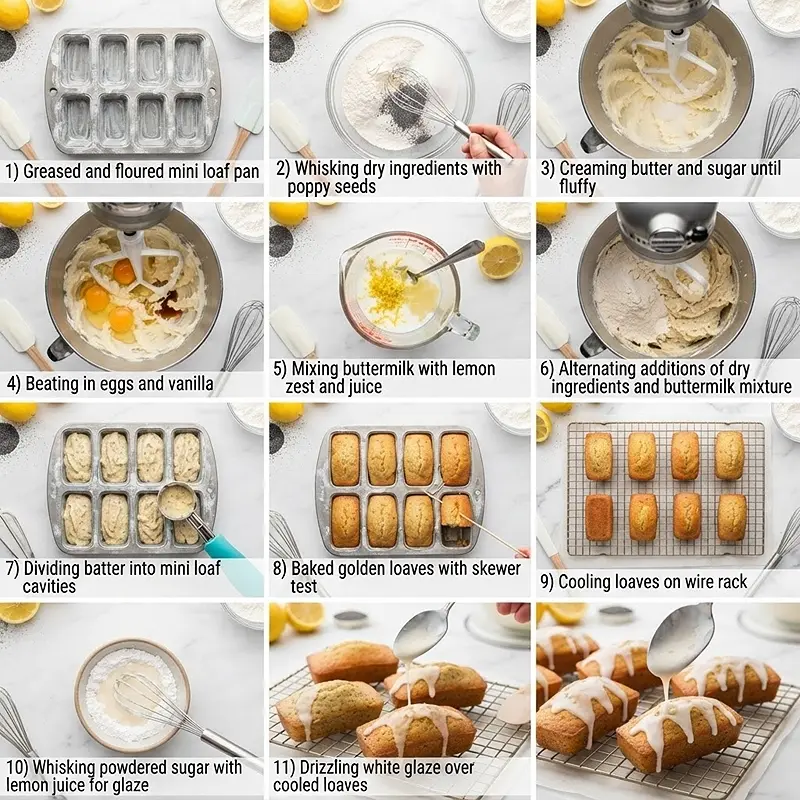 1) Greased and floured mini loaf pan

2) Whisking dry ingredients with poppy seeds

3) Creaming butter and sugar until fluffy

4) Beating in eggs and vanilla

5) Mixing buttermilk with lemon zest and juice

6) Alternating additions of dry ingredients and buttermilk mixture

7) Dividing batter into mini loaf cavities

8) Baked golden loaves with skewer test

9) Cooling loaves on wire rack

10) Whisking powdered sugar with lemon juice for glaze

11) Drizzling white glaze over cooled loaves