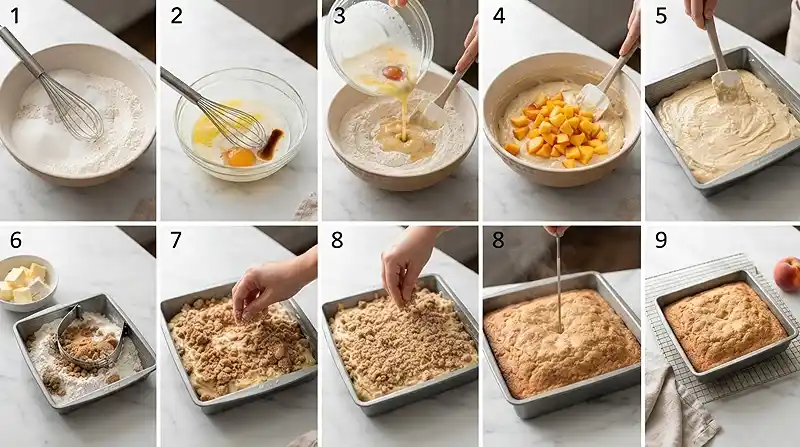 1

2

3

4

5

6

7

8

8

9