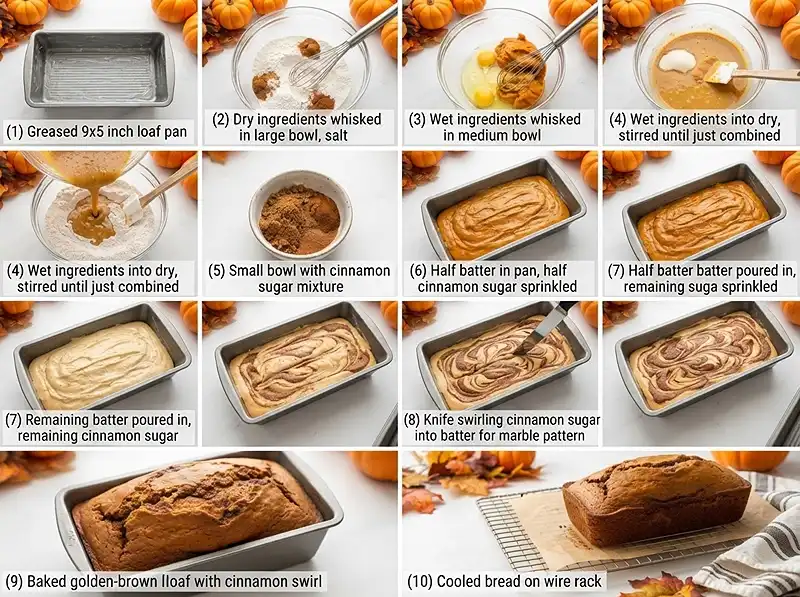 (1) Greased 9x5 inch loaf pan

(2) Dry ingredients whisked in large bowl, salt

(3) Wet ingredients whisked in medium bowl

(4) Wet ingredients into dry, stirred until just combined

(4) Wet ingredients into dry, stirred until just combined

(5) Small bowl with cinnamon sugar mixture

(6) Half batter in pan, half cinnamon sugar sprinkled

(7) Half batter batter poured in, remaining suga sprinkled

(7) Remaining batter poured in, remaining cinnamon sugar

(8) Knife swirling cinnamon sugar into batter for marble pattern

(9) Baked golden-brown lloaf with cinnamon swirl

(10) Cooled bread on wire rack