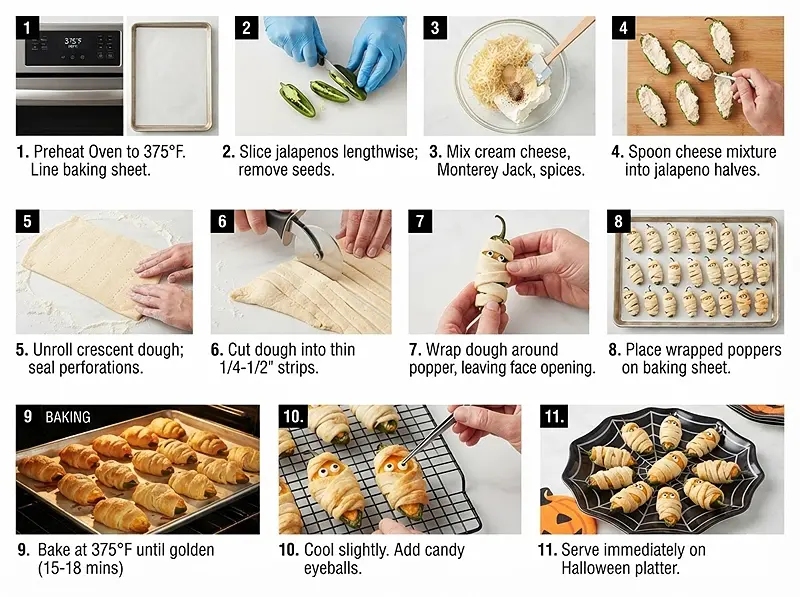 1

375°F

1. Preheat Oven to 375°F. Line baking sheet.

2

2. Slice jalapenos lengthwise; remove seeds.

3

3. Mix cream cheese, Monterey Jack, spices.

4

4. Spoon cheese mixture into jalapeno halves.

5

5. Unroll crescent dough; seal perforations.

6

6. Cut dough into thin 1/4-1/2" strips.

7

7. Wrap dough around popper, leaving face opening.

8

8. Place wrapped poppers on baking sheet.

9 BAKING

9. Bake at 375°F until golden (15-18 mins)

10.

10. Cool slightly. Add candy eyeballs.

11.

11. Serve immediately on Halloween platter.