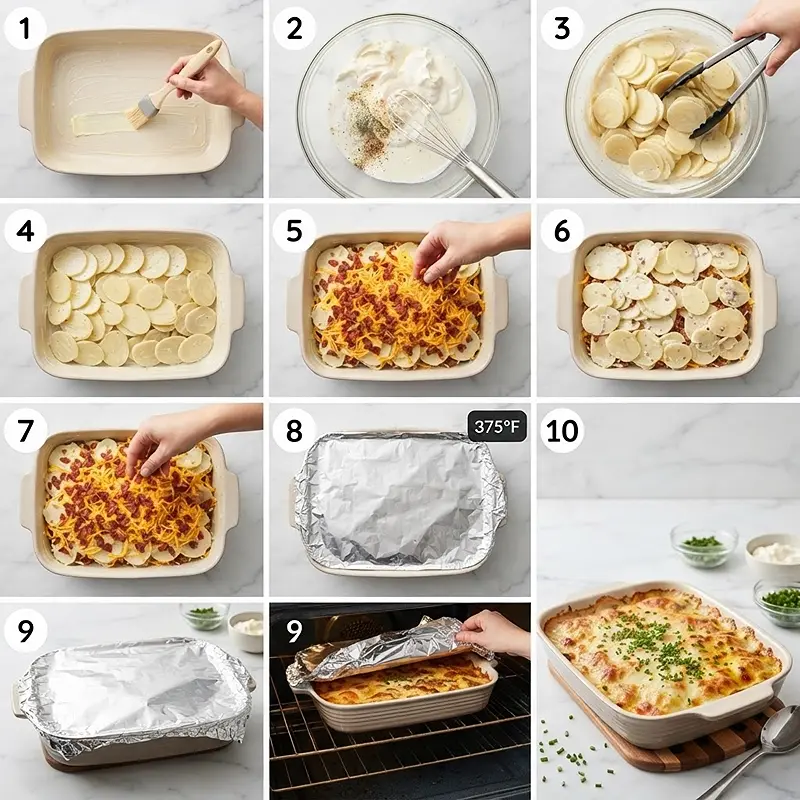 1
2
3
4
5
6
7
8
375°F
10
9
9