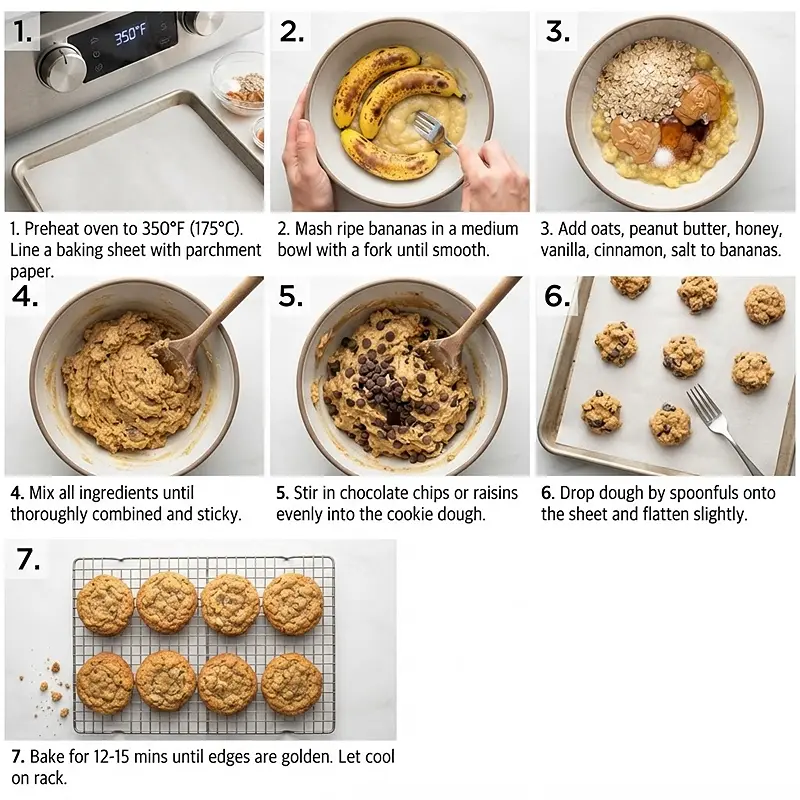 1.

350°F

1. Preheat oven to 350°F (175°C). Line a baking sheet with parchment paper.

2.

2. Mash ripe bananas in a medium bowl with a fork until smooth.

3.

3. Add oats, peanut butter, honey, vanilla, cinnamon, salt to bananas.

4.

4. Mix all ingredients until thoroughly combined and sticky.

5.

5. Stir in chocolate chips or raisins evenly into the cookie dough.

6.

6. Drop dough by spoonfuls onto the sheet and flatten slightly.

7.

7. Bake for 12-15 mins until edges are golden. Let cool on rack.