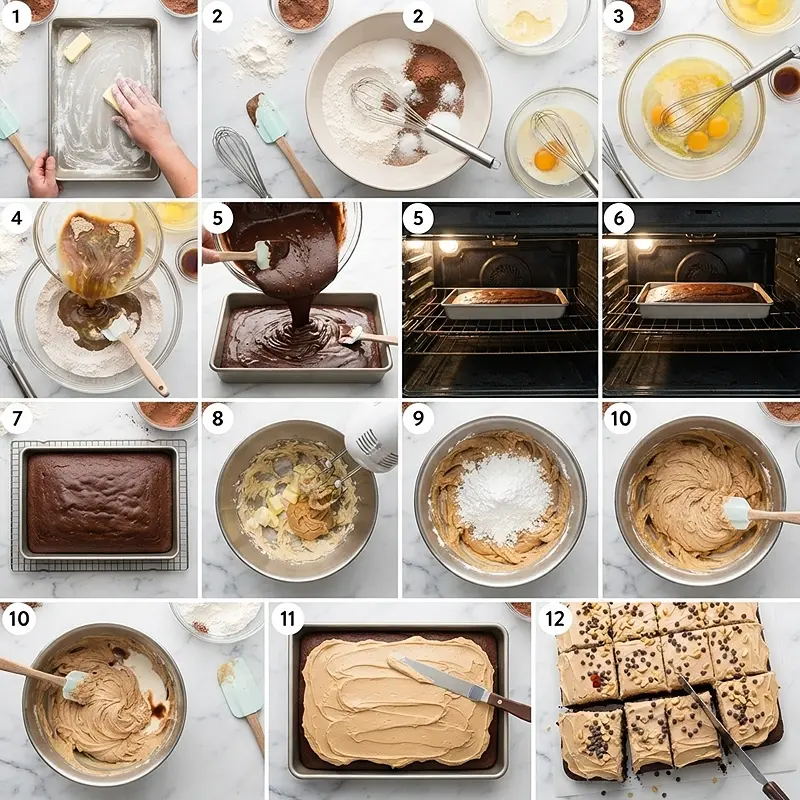 1
2
2
3
4
5
5
6
7
8
9
10
10
11
12