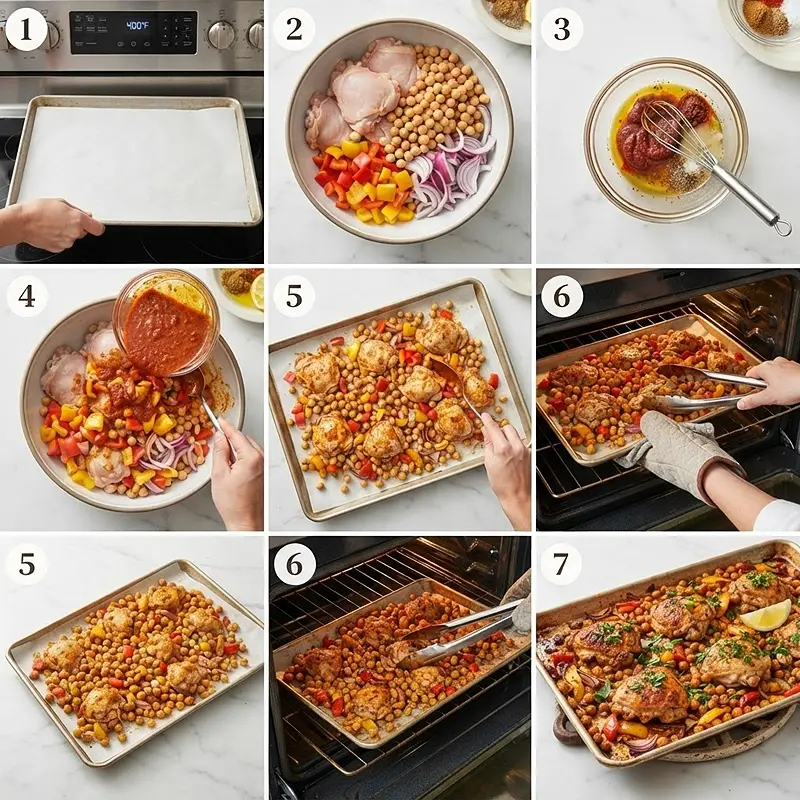 1
400°F
2
3
4
5
6
5
6
7