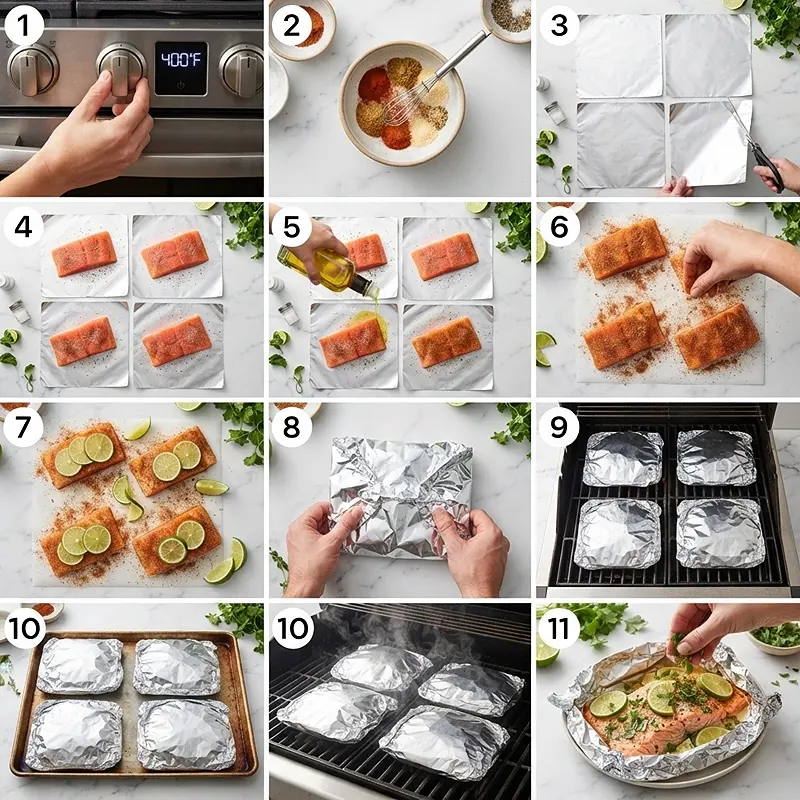 1
400°F
2
3
4
5
6
7
8
9
10
10
11