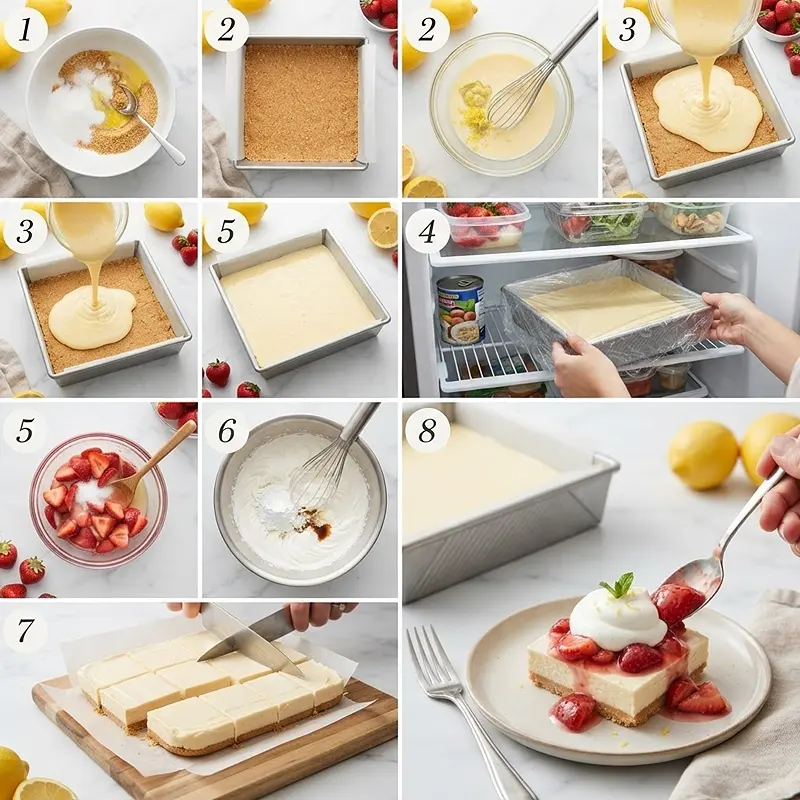 1

2

2

3

3

5

4

5

6

8

7