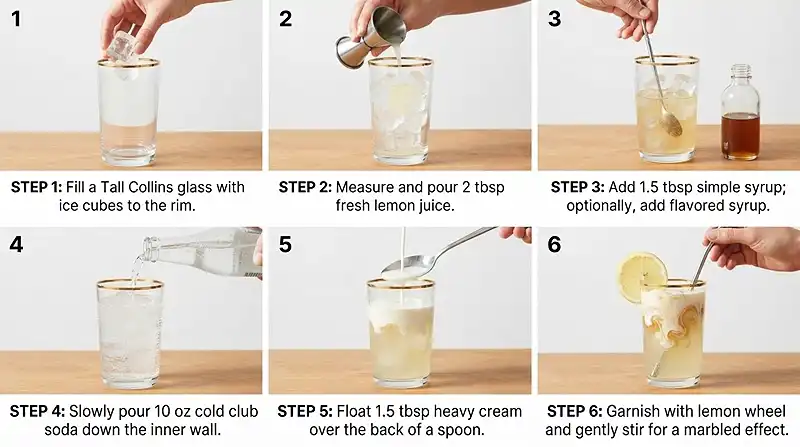 1

STEP 1: Fill a Tall Collins glass with ice cubes to the rim.

2

STEP 2: Measure and pour 2 tbsp fresh lemon juice.

3

STEP 3: Add 1.5 tbsp simple syrup; optionally, add flavored syrup.

4

STEP 4: Slowly pour 10 oz cold club soda down the inner wall.

5

STEP 5: Float 1.5 tbsp heavy cream over the back of a spoon.

6

STEP 6: Garnish with lemon wheel and gently stir for a marbled effect.