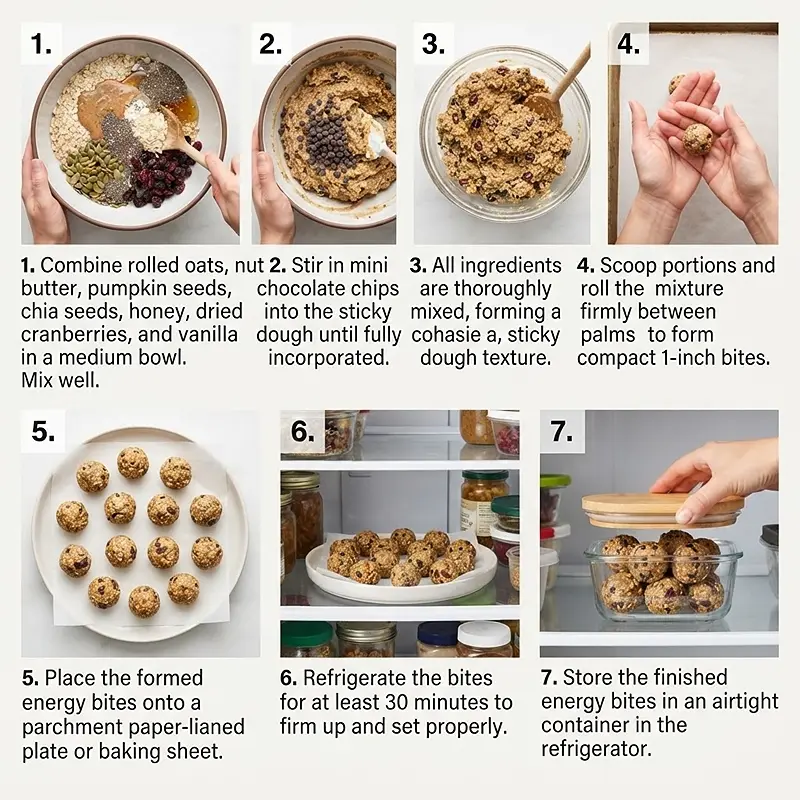 1.

2.

3.

4.

1. Combine rolled oats, nut butter, pumpkin seeds, chia seeds, honey, dried cranberries, and vanilla in a medium bowl. Mix well.

2. Stir in mini chocolate chips into the sticky dough until fully incorporated.

3. All ingredients are thoroughly mixed, forming a cohasie a, sticky dough texture.

4. Scoop portions and roll the mixture firmly between palms to form compact 1-inch bites.

5.

6.

7.

5. Place the formed energy bites onto a parchment paper-lianed plate or baking sheet.

6. Refrigerate the bites for at least 30 minutes to firm up and set properly.

7. Store the finished energy bites in an airtight container in the refrigerator.