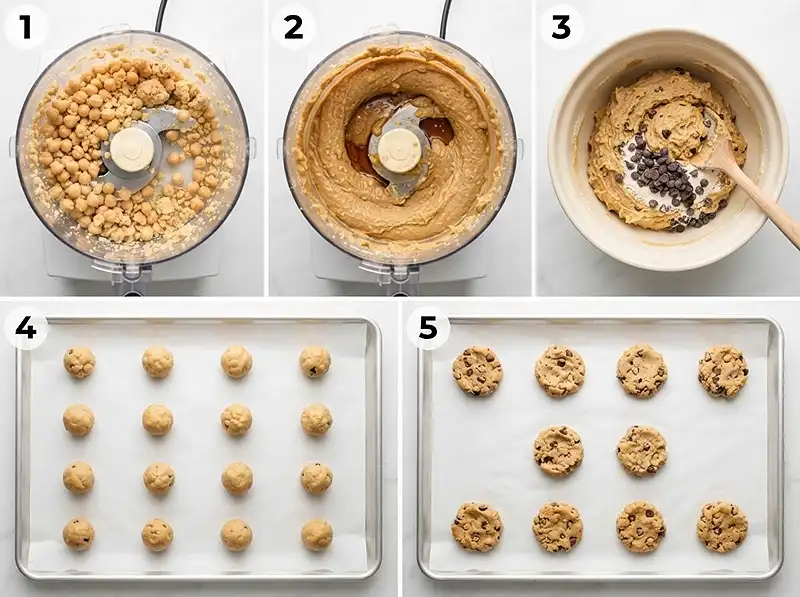 1

2

3

4

5