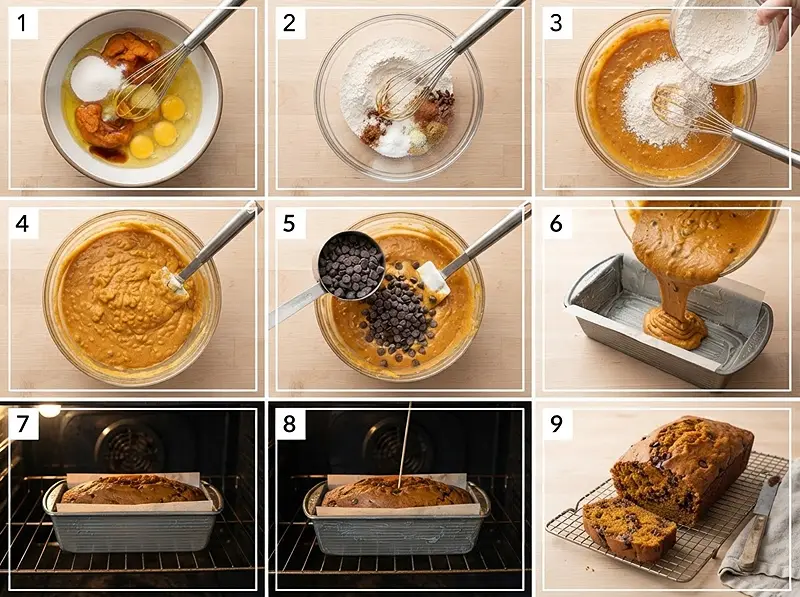 1

2

3

4

5

6

7

8

9