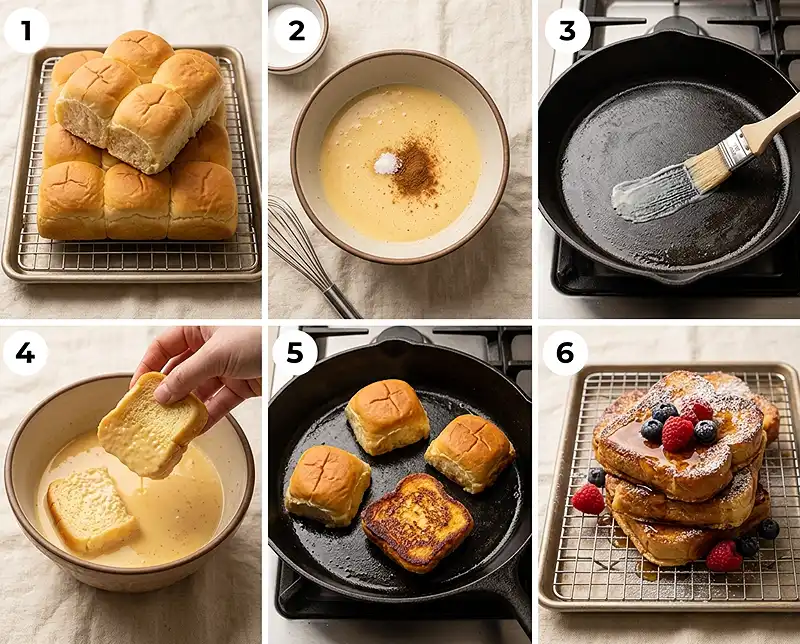 1

2

3

4

5

6