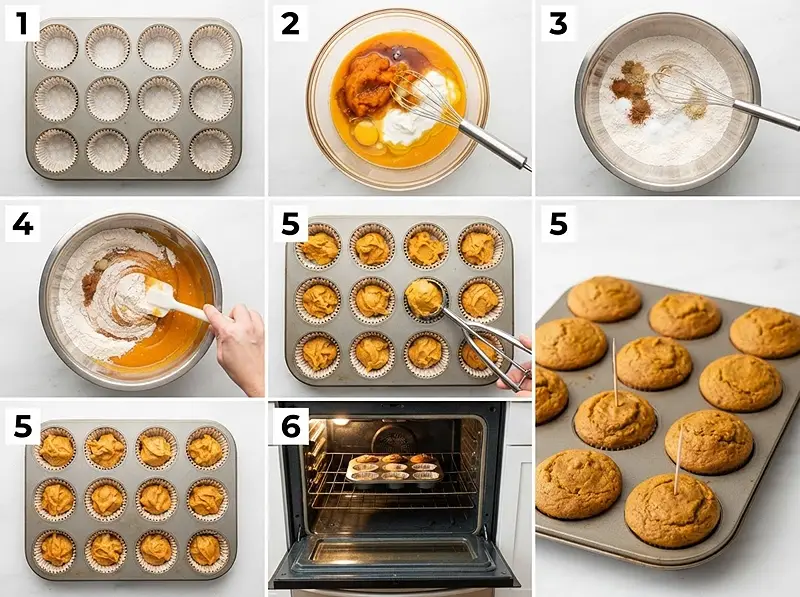 1

2

3

4

5

5

5

6